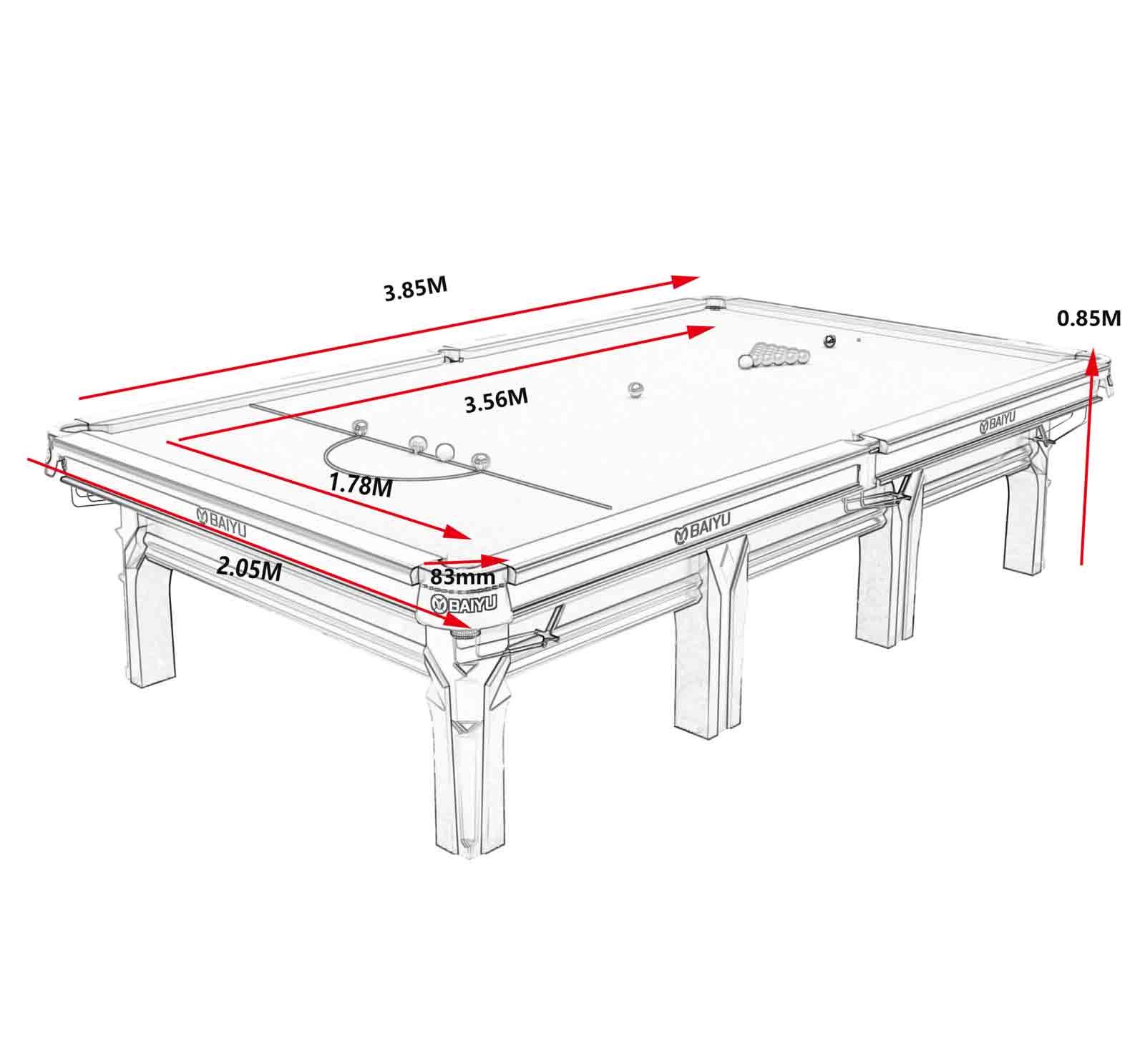 3.85M

0.85M

3.56M

BAIYU

1.78M

BAIYU

BAIYU

2.05M

83mm

BAIYU